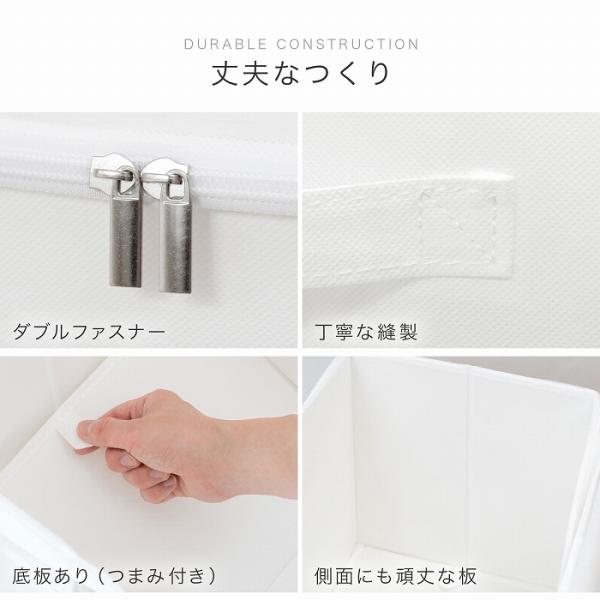 DURABLE CONSTRUCTION
丈夫なつくり

ダブルファスナー

丁寧な縫製

底板あり（つまみ付き）

側面にも頑丈な板