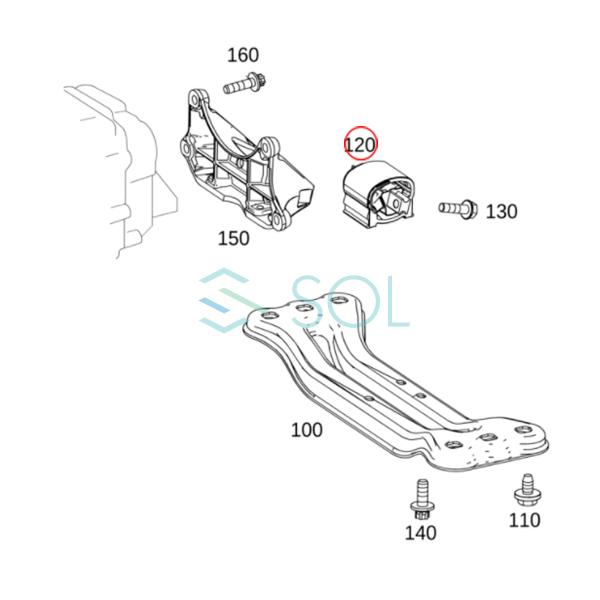 160

120

130

150

SOL

100

140

110