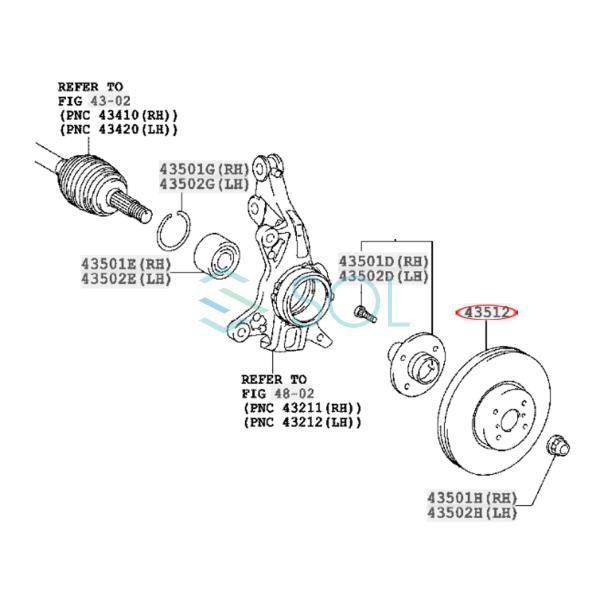 REFER TO
FIG 43-02
(PNC 43410(RH))
(PNC 43420(LH))

43501G(RH)
43502G(LH)

43501E(RH)
43502E(LH)

43501D(RH)
43502D(LH)

SOL

43512

REFER TO
FIG 48-02
(PNC 43211(RH))
(PNC 43212(LH))

43501H(RH)
43502H(LH)