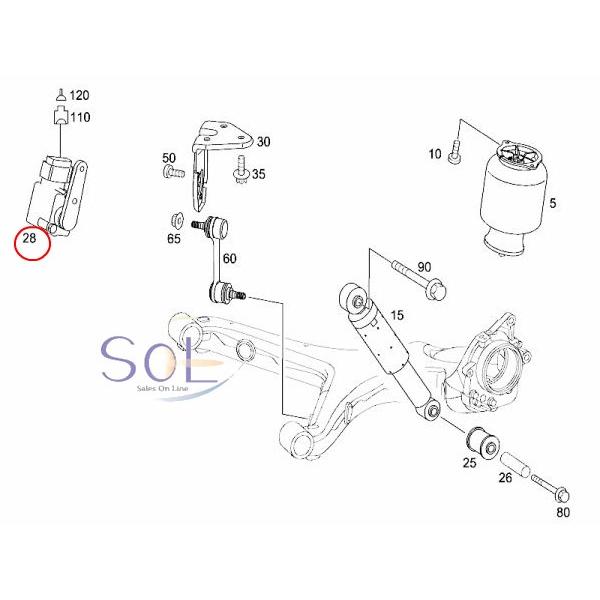 120
110
28
50
30
35
65
60
10
5
90
15
SOL
Sales On Line
25
26
80