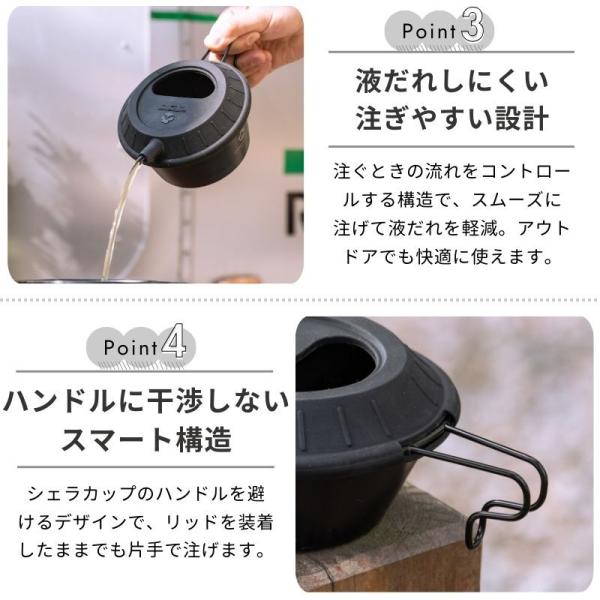 Point 3

液だれしにくい
注ぎやすい設計

注ぐときの流れをコントロールする構造で、スムーズに注げて液だれを軽減。アウトドアでも快適に使えます。

Point 4

ハンドルに干渉しない
スマート構造

シェラカップのハンドルを避けるデザインで、リッドを装着したままでも片手で注げます。