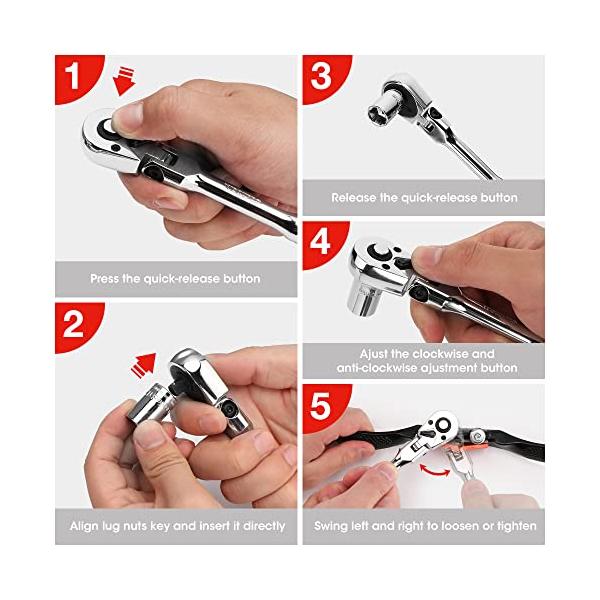 1

Press the quick-release button

2

Align lug nuts key and insert it directly

3

Release the quick-release button

4

Ajust the clockwise and anti-clockwise ajustment button

5

Swing left and right to loosen or tighten