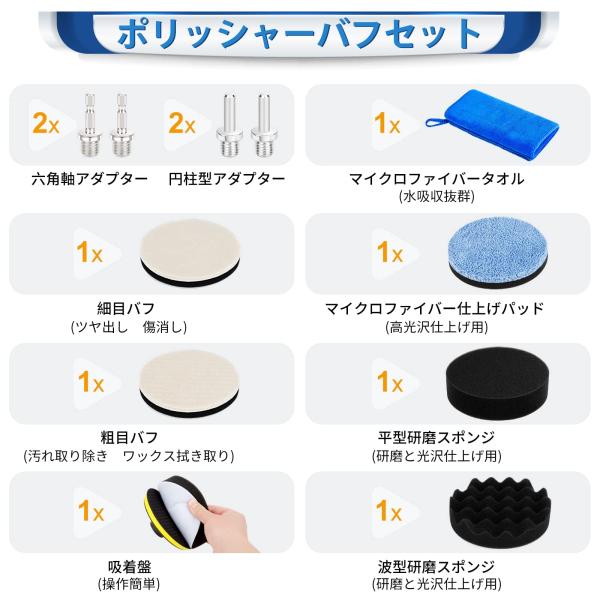 ポリッシャーバフセット

2x 2x
六角軸アダプター 円柱型アダプター

1x
マイクロファイバータオル
(水吸収抜群)

1x
細目バフ
(ツヤ出し　傷消し)

1x
マイクロファイバー仕上げパッド
(高光沢仕上げ用)

1x
粗目バフ
(汚れ取り除き　ワックス拭き取り)

1x
平型研磨スポンジ
(研磨と光沢仕上げ用)

1x
吸着盤
(操作簡単)

1x
波型研磨スポンジ
(研磨と光沢仕上げ用)