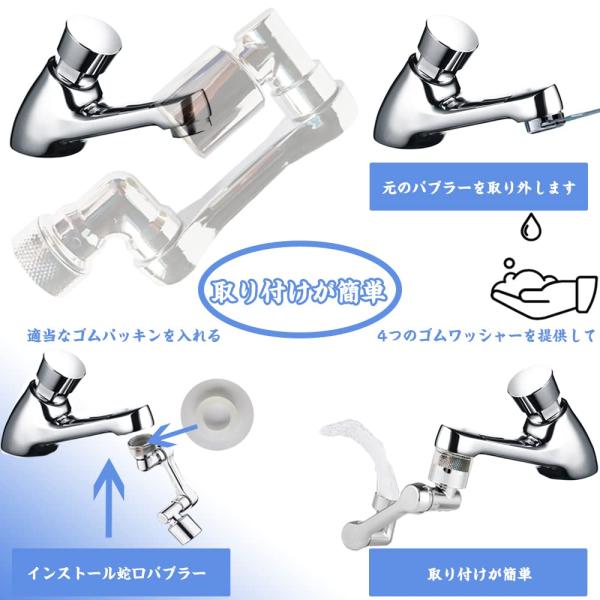 元のバブラーを取り外します

取り付けが簡単

適当なゴムパッキンを入れる

4つのゴムワッシャーを提供して

インストール蛇口バブラー

取り付けが簡単