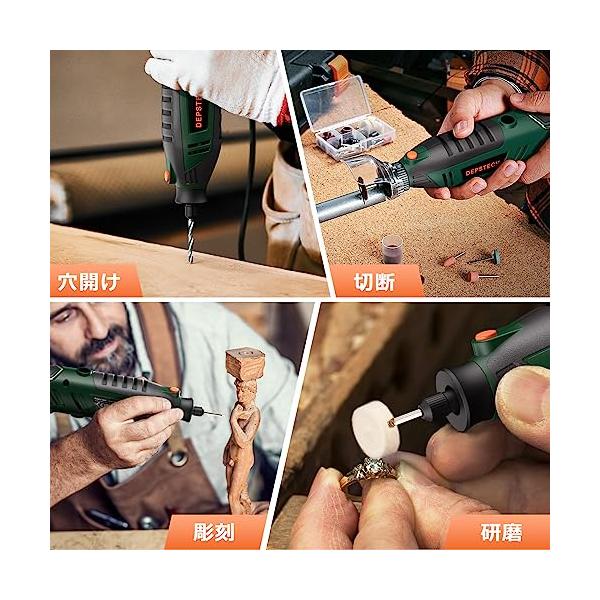 DEPSTECH

穴開け

DEPSTECH

切断

彫刻

研磨