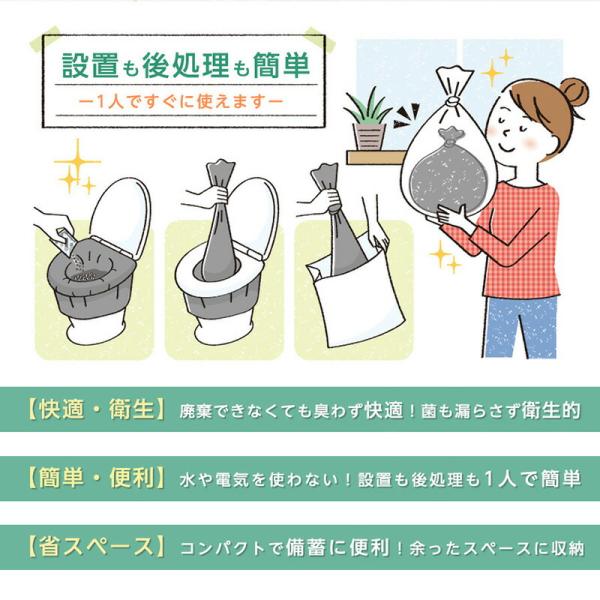 設置も後処理も簡単
ー1人ですぐに使えますー

【快適・衛生】 廃棄できなくても臭わず快適！菌も漏らさず衛生的

【簡単・便利】 水や電気を使わない！設置も後処理も1人で簡単

【省スペース】 コンパクトで備蓄に便利！余ったスペースに収納