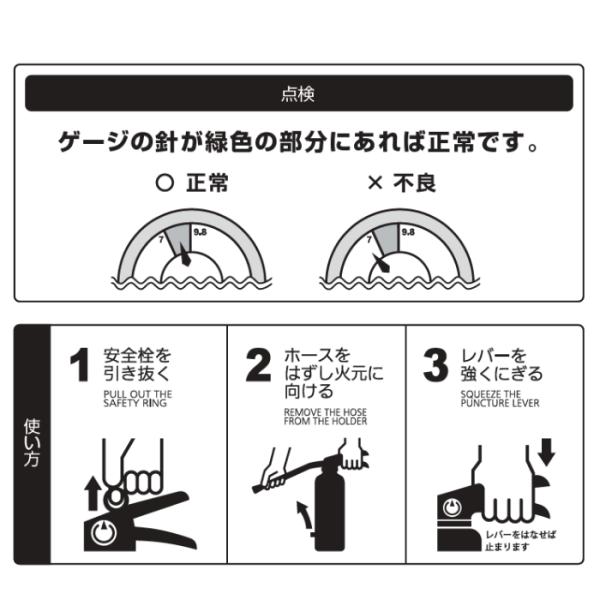 点検

ゲージの針が緑色の部分にあれば正常です。

○ 正常

7 9.8

× 不良

7 9.8

使い方

1 安全栓を引き抜く

PULL OUT THE SAFETY RING

2 ホースをはずし火元に向ける

REMOVE THE HOSE FROM THE HOLDER

3 レバーを強くにぎる

SQUEEZE THE PUNCTURE LEVER

レバーをはなせば止まります