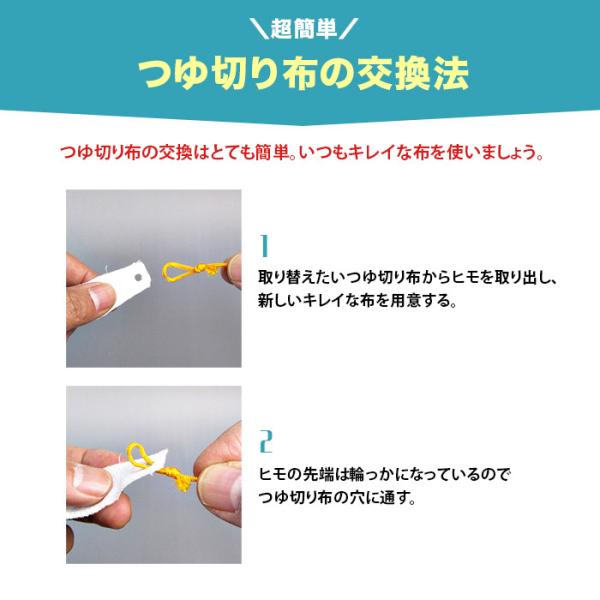 ＼超簡単／
つゆ切り布の交換法

つゆ切り布の交換はとても簡単。いつもキレイな布を使いましょう。

1
取り替えたいつゆ切り布からヒモを取り出し、新しいキレイな布を用意する。

2
ヒモの先端は輪っかになっているのでつゆ切り布の穴に通す。