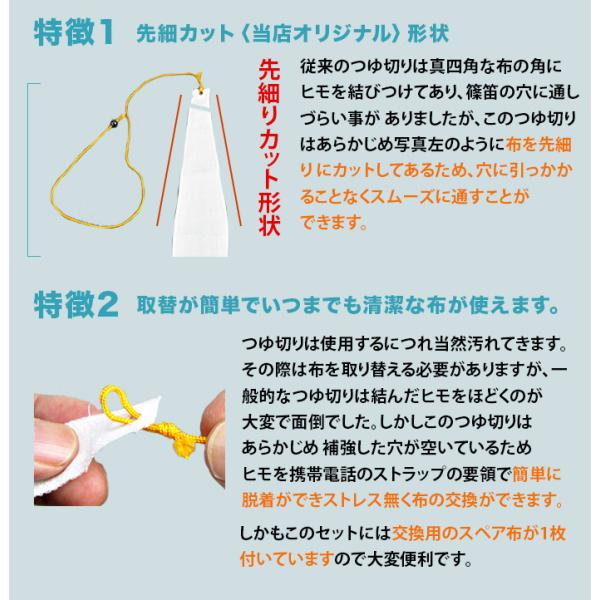 特徴1 先細カット〈当店オリジナル〉形状

先細りカット形状

従来のつゆ切りは真四角な布の角にヒモを結びつけてあり、篠笛の穴に通しづらい事が ありましたが、このつゆ切りはあらかじめ写真左のように布を先細りにカットしてあるため、穴に引っかかることなくスムーズに通すことができます。

特徴2 取替が簡単でいつまでも清潔な布が使えます。

つゆ切りは使用するにつれ当然汚れてきます。その際は布を取り替える必要がありますが、一般的なつゆ切りは結んだヒモをほどくのが大変で面倒でした。しかしこのつゆ切りはあらかじめ 補強した穴が空いているためヒモを携帯電話のストラップの要領で簡単に脱着ができストレス無く布の交換ができます。

しかもこのセットには交換用のスペア布が1枚付いていますので大変便利です。