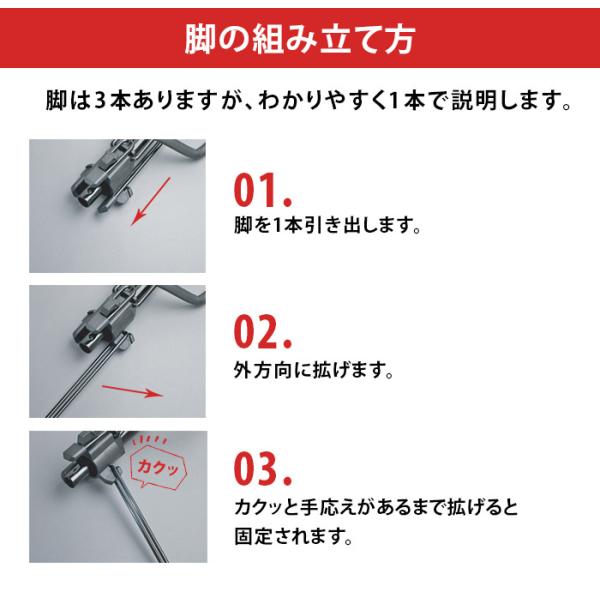 脚の組み立て方

脚は3本ありますが、わかりやすく1本で説明します。

01.
脚を1本引き出します。

02.
外方向に拡げます。

カクッ

03.
カクッと手応えがあるまで拡げると固定されます。