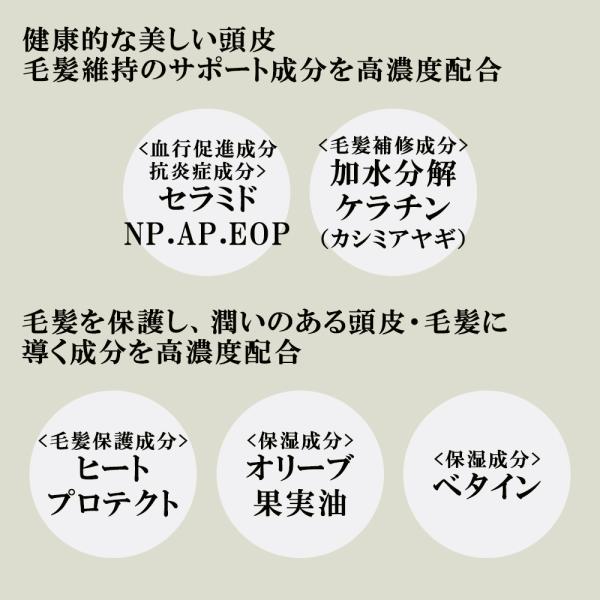 健康的な美しい頭皮
毛髪維持のサポート成分を高濃度配合

<血行促進成分
抗炎症成分>
セラミド
NP.AP.EOP

<毛髪補修成分>
加水分解
ケラチン
(カシミアヤギ)

毛髪を保護し、潤いのある頭皮・毛髪に
導く成分を高濃度配合

<毛髪保護成分>
ヒート
プロテクト

<保湿成分>
オリーブ
果実油

<保湿成分>
ベタイン