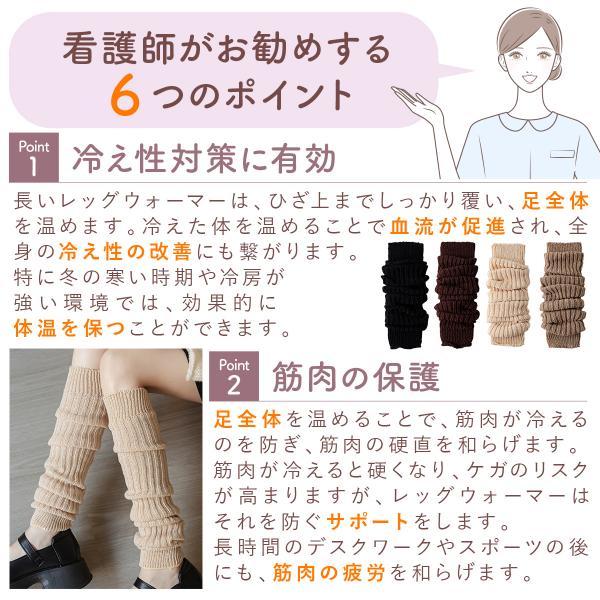 看護師がお勧めする
6つのポイント

Point 1 冷え性対策に有効

長いレッグウォーマーは、ひざ上までしっかり覆い、足全体を温めます。冷えた体を温めることで血流が促進され、全身の冷え性の改善にも繋がります。
特に冬の寒い時期や冷房が強い環境では、効果的に体温を保つことができます。

Point 2 筋肉の保護

足全体を温めることで、筋肉が冷えるのを防ぎ、筋肉の硬直を和らげます。
筋肉が冷えると硬くなり、ケガのリスクが高まりますが、レッグウォーマーはそれを防ぐサポートをします。
長時間のデスクワークやスポーツの後にも、筋肉の疲労を和らげます。