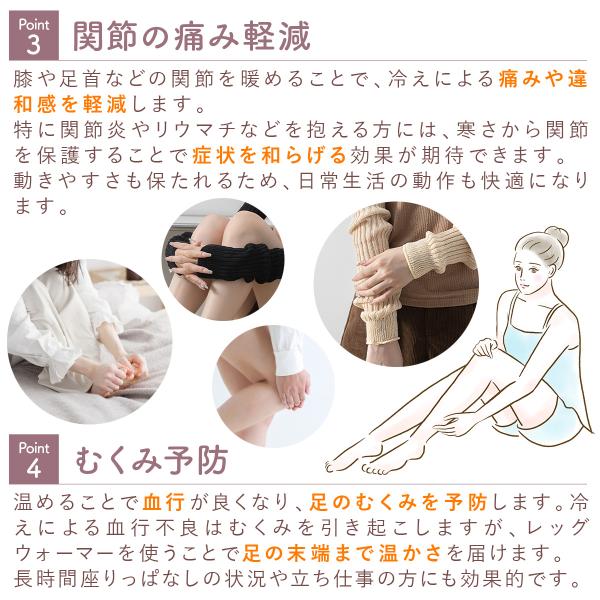 Point 3 関節の痛み軽減

膝や足首などの関節を暖めることで、冷えによる痛みや違和感を軽減します。
特に関節炎やリウマチなどを抱える方には、寒さから関節を保護することで症状を和らげる効果が期待できます。
動きやすさも保たれるため、日常生活の動作も快適になります。

Point 4 むくみ予防

温めることで血行が良くなり、足のむくみを予防します。冷えによる血行不良はむくみを引き起こしますが、レッグウォーマーを使うことで足の末端まで温かさを届けます。
長時間座りっぱなしの状況や立ち仕事の方にも効果的です。