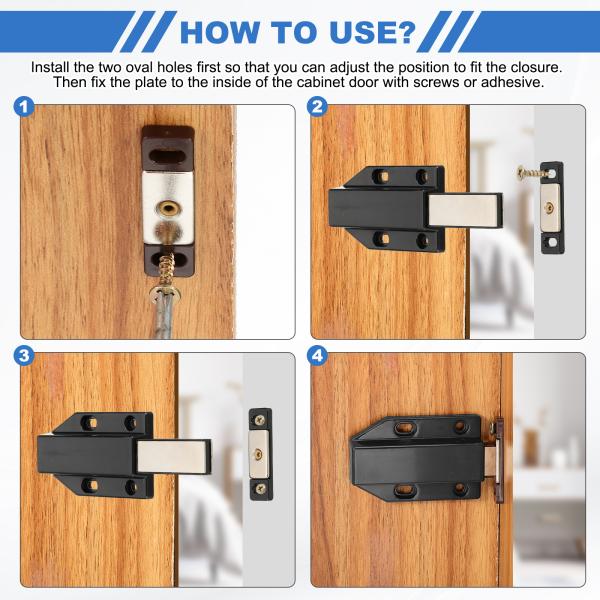 HOW TO USE?

Install the two oval holes first so that you can adjust the position to fit the closure. Then fix the plate to the inside of the cabinet door with screws or adhesive.

1

2

3

4