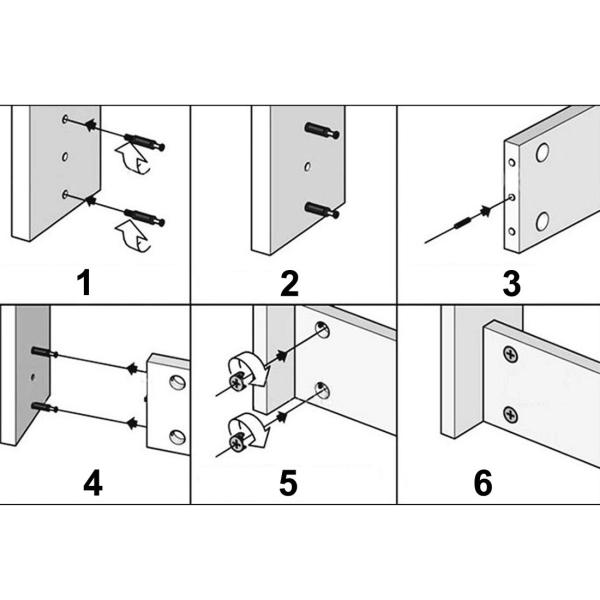 1

2

3

4

5

6