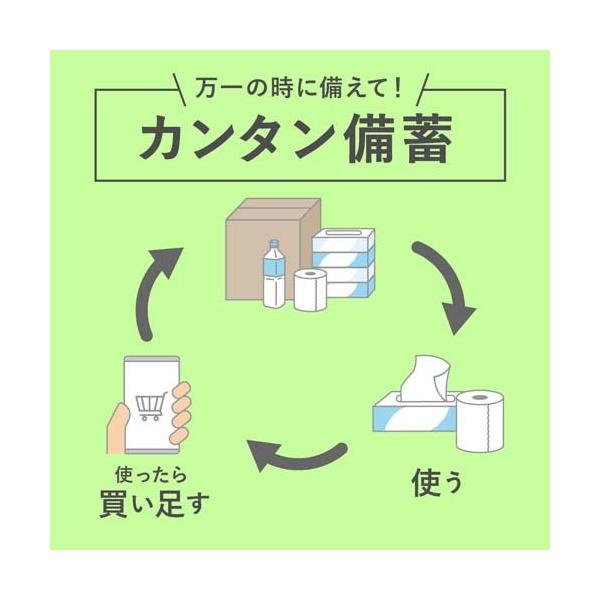 万一の時に備えて!

カンタン備蓄

使う

使ったら
買い足す