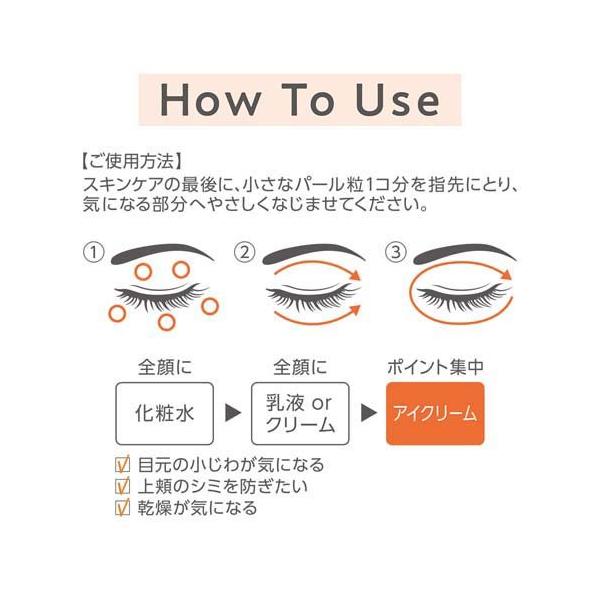 How To Use

【ご使用方法】
スキンケアの最後に、小さなパール粒1コ分を指先にとり、気になる部分へやさしくなじませてください。

①

②

③

全顔に
化粧水
▶
全顔に
乳液 or クリーム
▶
ポイント集中
アイクリーム

☑ 目元の小じわが気になる
☑ 上頬のシミを防ぎたい
☑ 乾燥が気になる