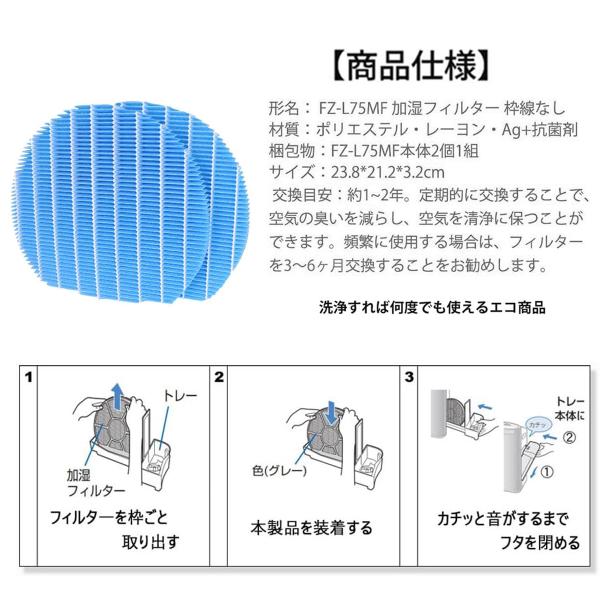 【商品仕様】

形名： FZ-L75MF 加湿フィルター 枠線なし
材質：ポリエステル・レーヨン・Ag+抗菌剤
梱包物：FZ-L75MF本体2個1組
サイズ：23.8*21.2*3.2cm
交換目安：約1~2年。定期的に交換することで、空気の臭いを減らし、空気を清浄に保つことができます。頻繁に使用する場合は、フィルターを3～6ヶ月交換することをお勧めします。

洗浄すれば何度でも使えるエコ商品

1

トレー

加湿フィルター

フィルターを枠ごと取り出す

2

色(グレー)

本製品を装着する

3

トレー本体に

カチッ

②

①

カチッと音がするまでフタを閉める