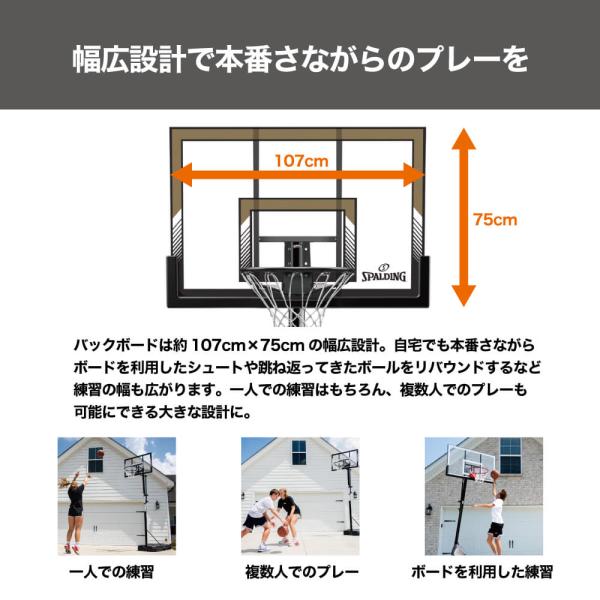 幅広設計で本番さながらのプレーを

107cm

75cm

SPALDING

バックボードは約 107cm×75cm の幅広設計。自宅でも本番さながらボードを利用したシュートや跳ね返ってきたボールをリバウンドするなど練習の幅も広がります。一人での練習はもちろん、複数人でのプレーも可能にできる大きな設計に。

一人での練習

複数人でのプレー

ボードを利用した練習