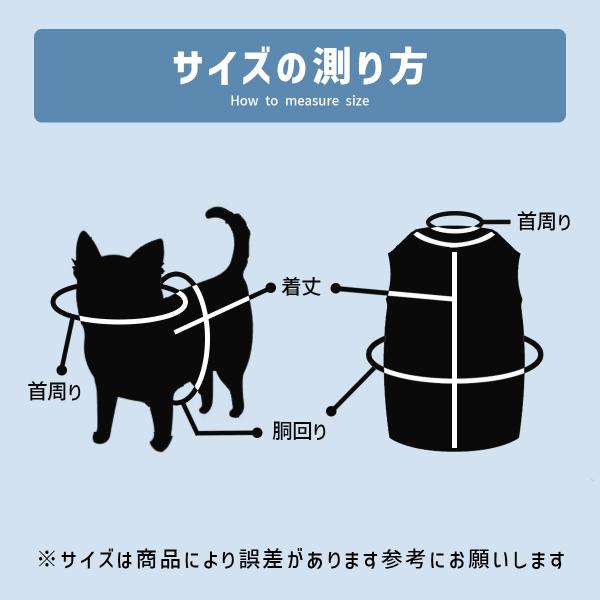 サイズの測り方
How to measure size

首周り

着丈

首周り

胴回り

※サイズは商品により誤差があります参考にお願いします