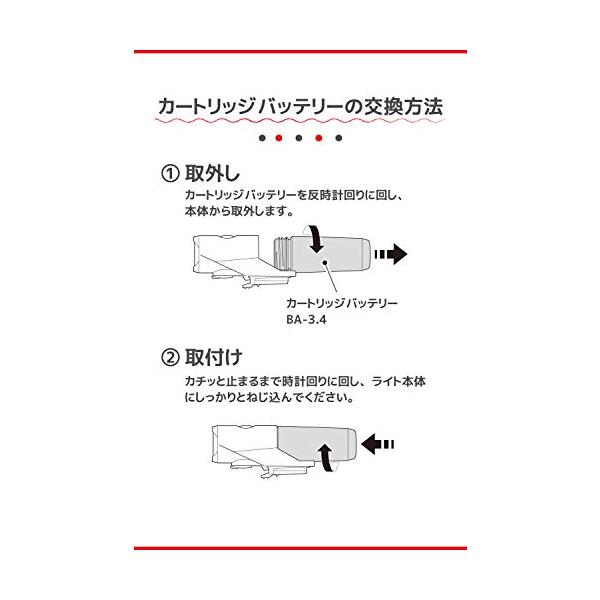 カートリッジバッテリーの交換方法

① 取外し
カートリッジバッテリーを反時計回りに回し、本体から取外します。

カートリッジバッテリー
BA-3.4

② 取付け
カチッと止まるまで時計回りに回し、ライト本体にしっかりとねじ込んでください。