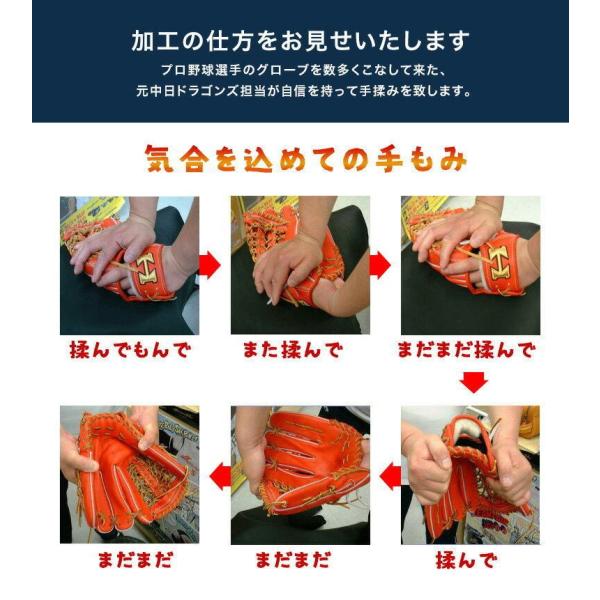 加工の仕方をお見せいたします

プロ野球選手のグローブを数多くこなして来た、
元中日ドラゴンズ担当が自信を持って手揉みを致します。

気合を込めての手もみ

揉んでもんで

また揉んで

まだまだ揉んで

揉んで

まだまだ

まだまだ