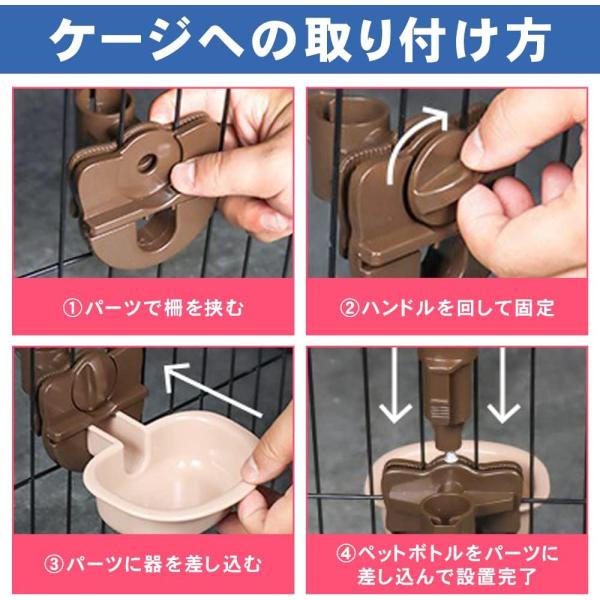 ケージへの取り付け方

①パーツで柵を挟む

②ハンドルを回して固定

③パーツに器を差し込む

④ペットボトルをパーツに差し込んで設置完了