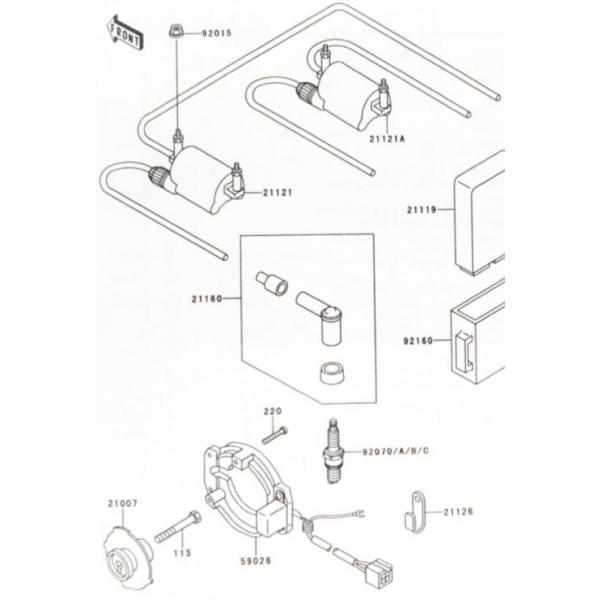 FRONT
92015
21121A
21121
21119
21160
92160
220
92070/A/B/C
21007
21126
115
59026