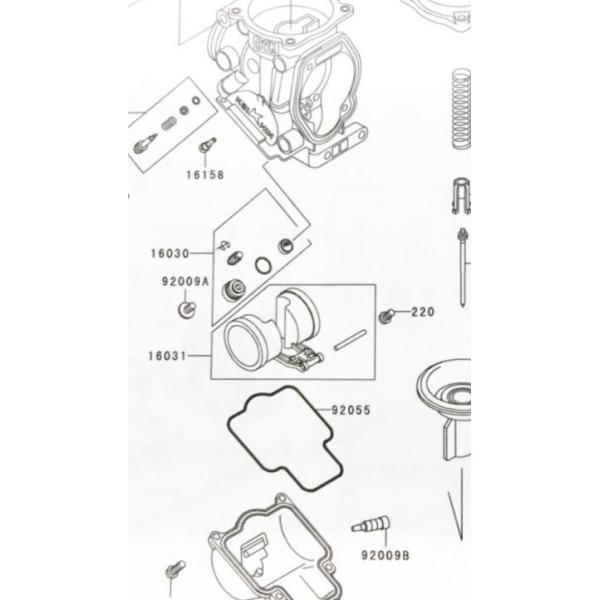 16158

16030

92009A

220

16031

92055

92009B