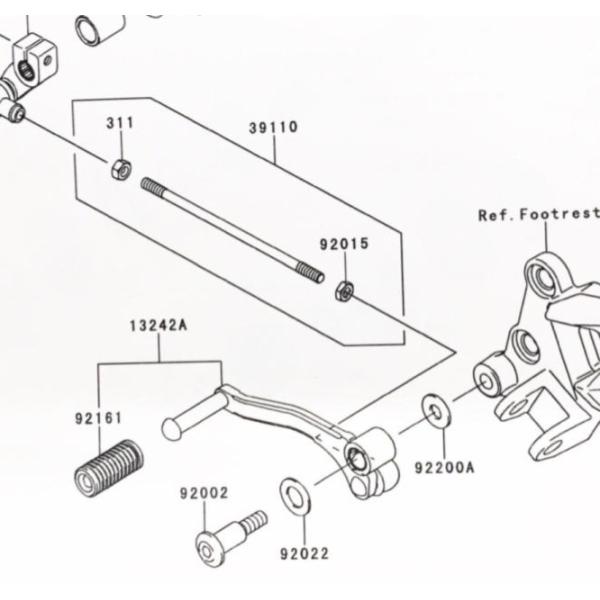 311
39110
Ref.Footrest
92015
13242A
92161
92200A
92002
92022