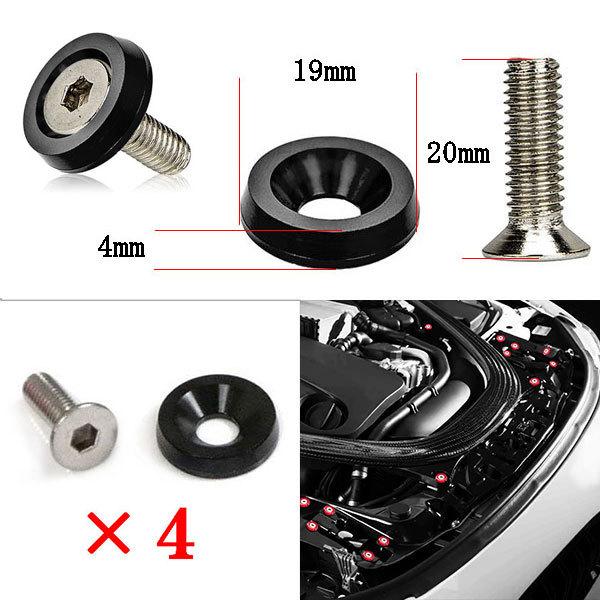 19mm

20mm

4mm

× 4