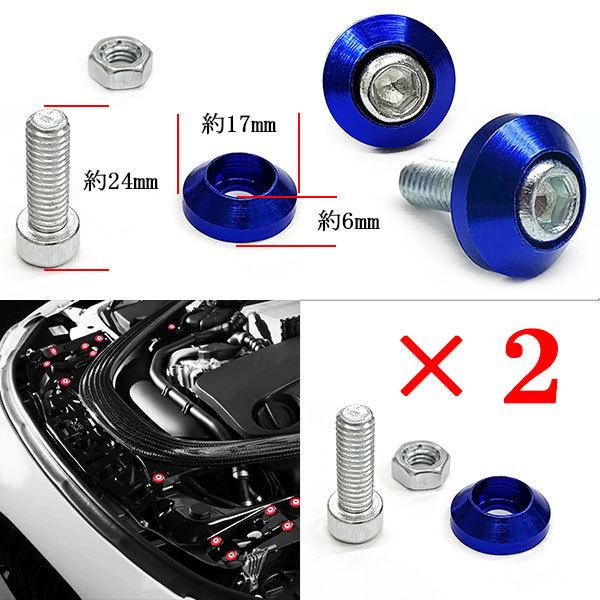 約17mm

約24mm

約6mm

× 2