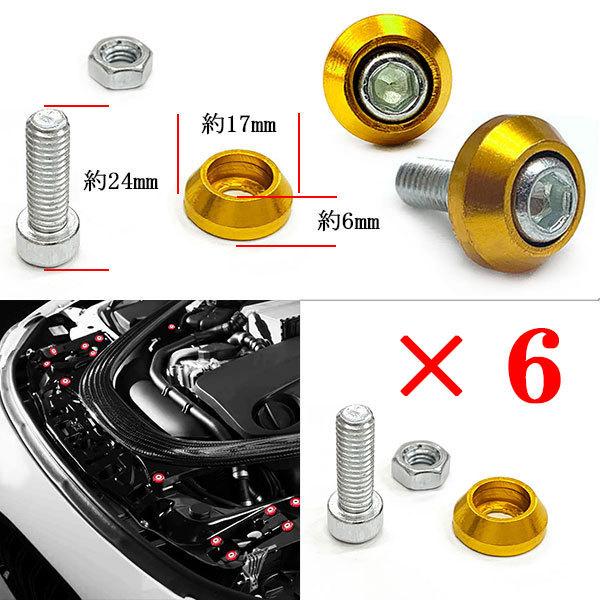 約17mm

約24mm

約6mm

× 6