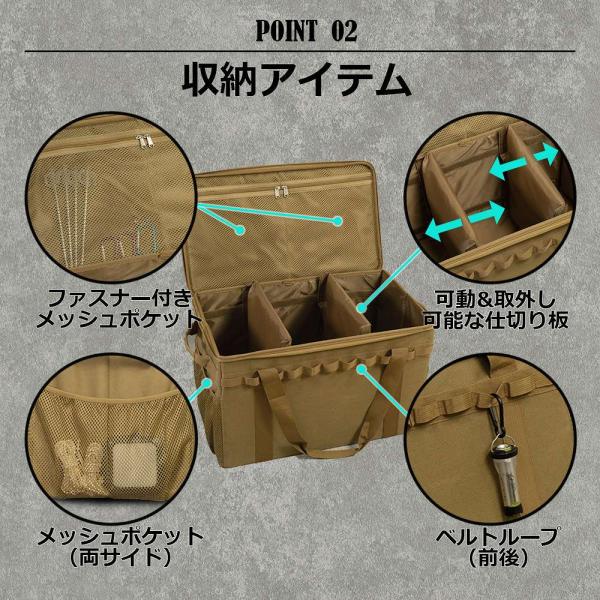 POINT 02

収納アイテム

ファスナー付き
メッシュポケット

可動&取外し
可能な仕切り板

メッシュポケット
（両サイド）

ベルトループ
（前後）