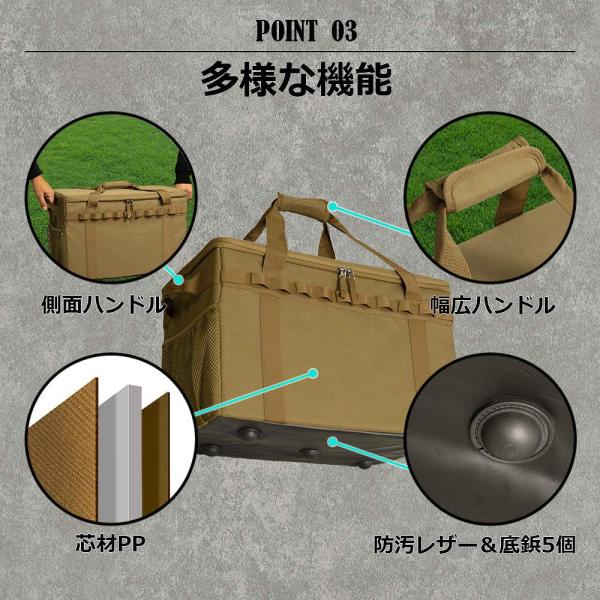 POINT 03

多様な機能

側面ハンドル

幅広ハンドル

芯材PP

防汚レザー＆底鋲5個