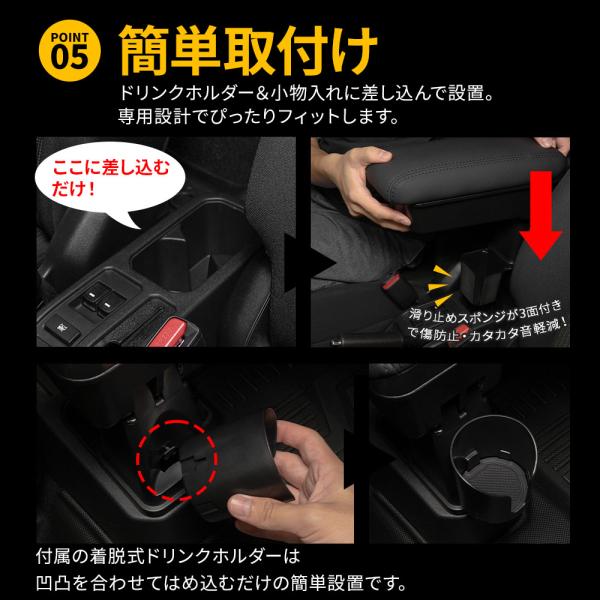 POINT 05 簡単取付け

ドリンクホルダー＆小物入れに差し込んで設置。
専用設計でぴったりフィットします。

ここに差し込むだけ！

滑り止めスポンジが3面付きで傷防止・カタカタ音軽減！

付属の着脱式ドリンクホルダーは
凹凸を合わせてはめ込むだけの簡単設置です。