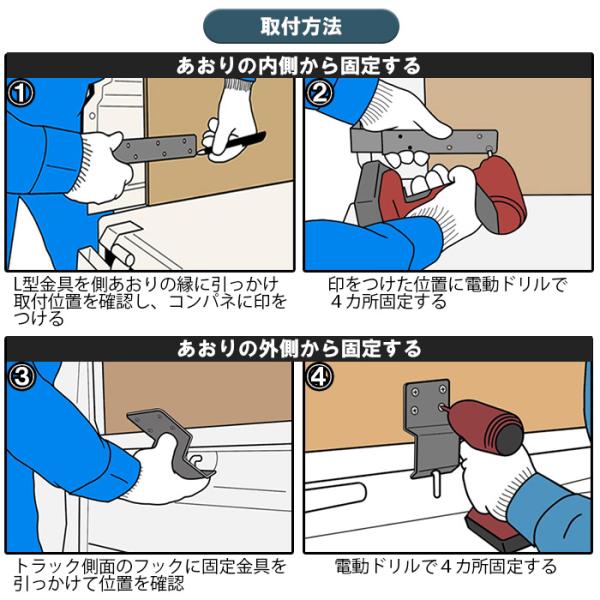 取付方法

あおりの内側から固定する

①

L型金具を側あおりの縁に引っかけ取付位置を確認し、コンパネに印をつける

②

印をつけた位置に電動ドリルで４カ所固定する

あおりの外側から固定する

③

トラック側面のフックに固定金具を引っかけて位置を確認

④

電動ドリルで４カ所固定する