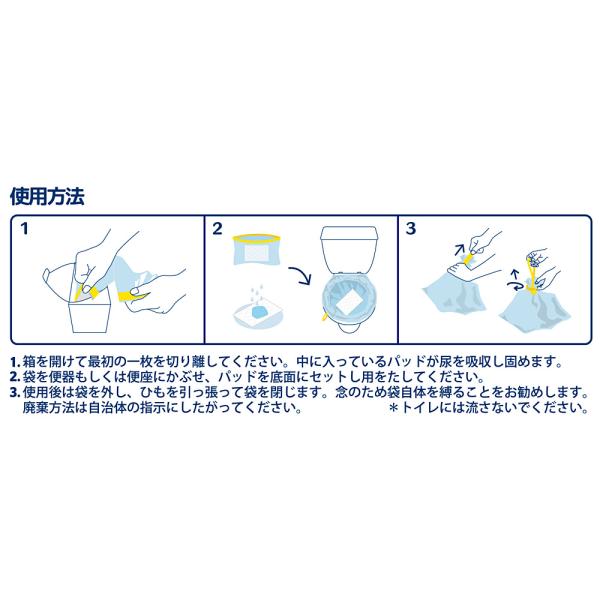 使用方法

1

2

3

1. 箱を開けて最初の一枚を切り離してください。中に入っているパッドが尿を吸収し固めます。
2. 袋を便器もしくは便座にかぶせ、パッドを底面にセットし用をたしてください。
3. 使用後は袋を外し、ひもを引っ張って袋を閉じます。念のため袋自体を縛ることをお勧めします。廃棄方法は自治体の指示にしたがってください。

＊トイレには流さないでください。