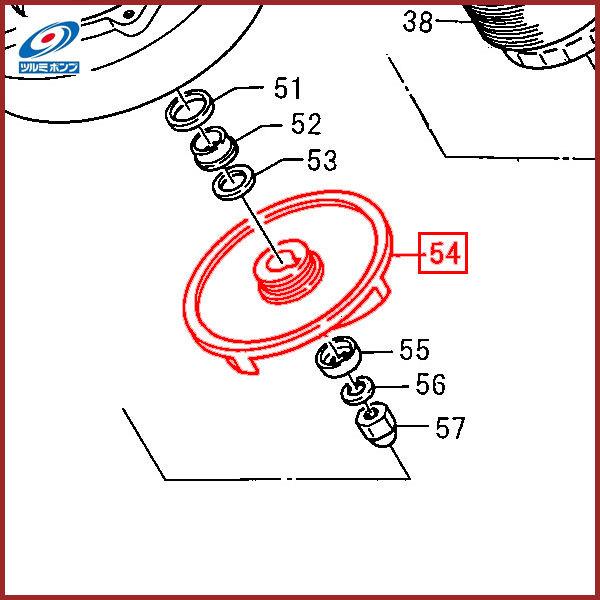 ツルミポンプ

38

51

52

53

54

55

56

57