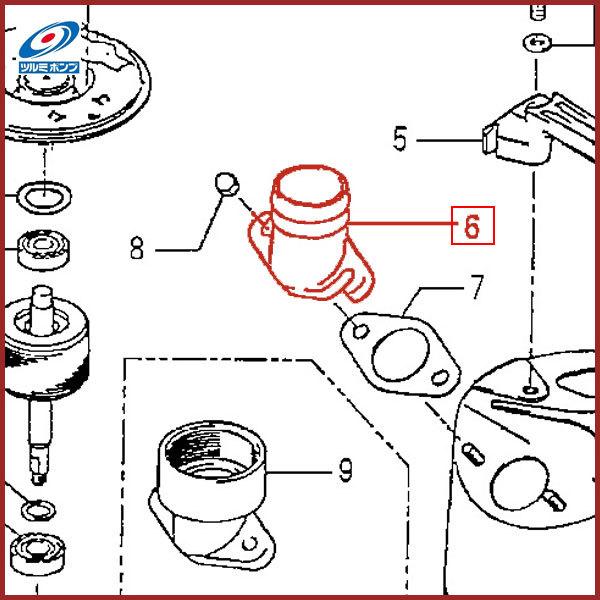 ツルミポンプ

5

8

6

7

9