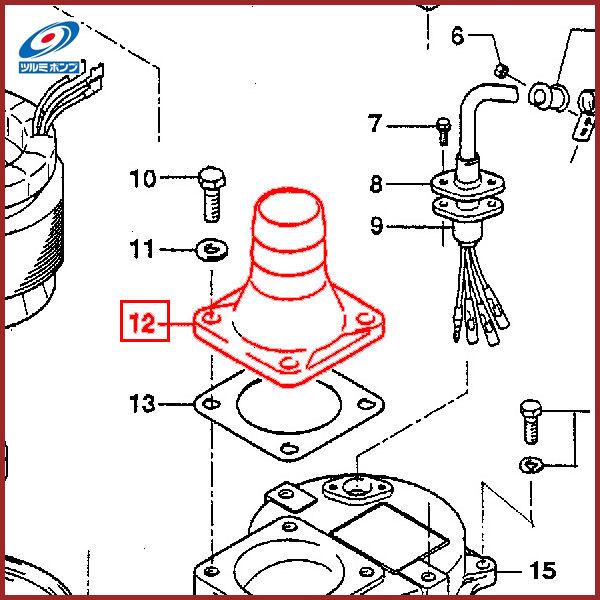 ツルミポンプ

6
7
8
9
10
11
12
13
15