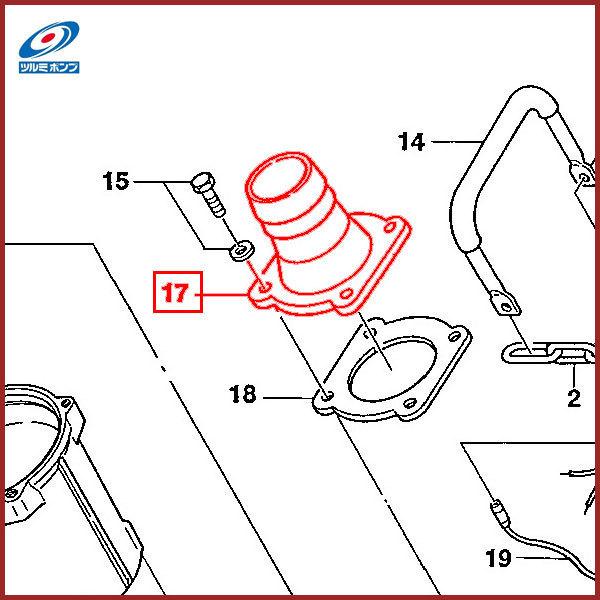 ツルミポンプ

14

15

17

18

2

19