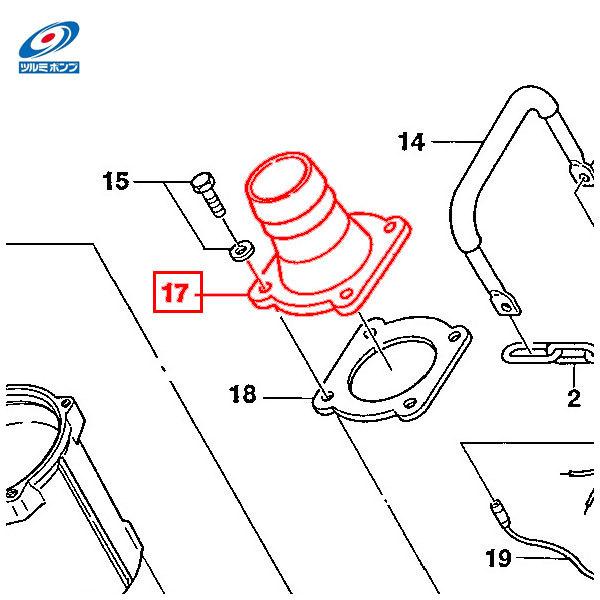 ツルミポンプ

14

15

17

18

2

19