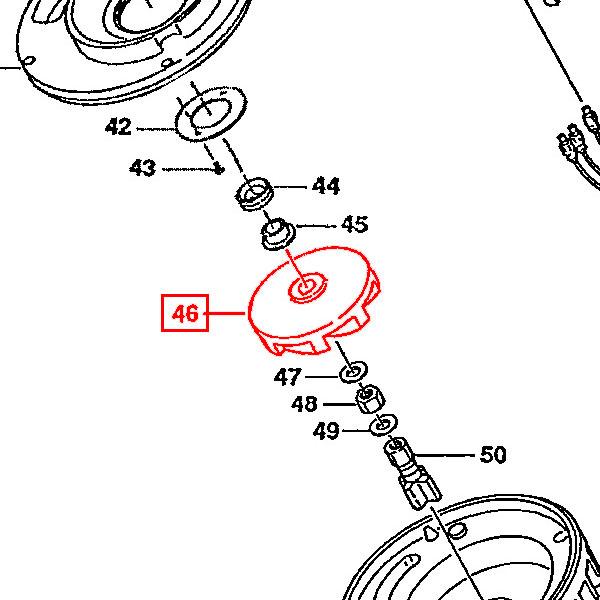 42
43
44
45
46
47
48
49
50