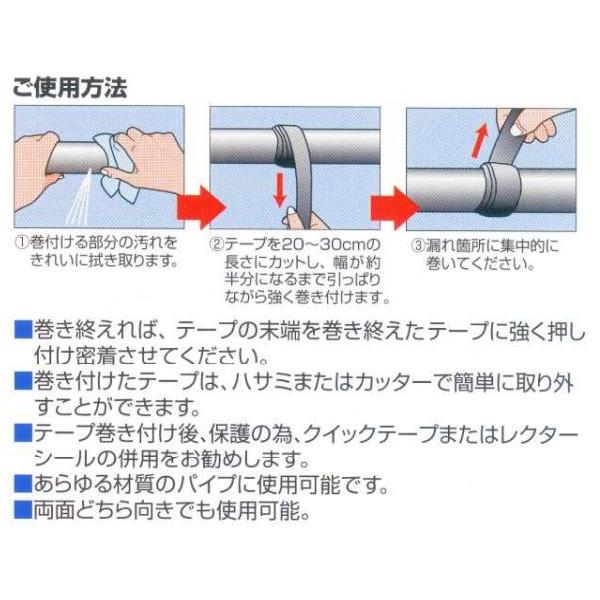 ご使用方法

①巻付ける部分の汚れをきれいに拭き取ります。

②テープを20～30cmの長さにカットし、幅が約半分になるまで引っぱりながら強く巻き付けます。

③漏れ箇所に集中的に巻いてください。

■巻き終えれば、テープの末端を巻き終えたテープに強く押し付け密着させてください。
■巻き付けたテープは、ハサミまたはカッターで簡単に取り外すことができます。
■テープ巻き付け後、保護の為、クイックテープまたはレクターシールの併用をお勧めします。
■あらゆる材質のパイプに使用可能です。
■両面どちら向きでも使用可能。