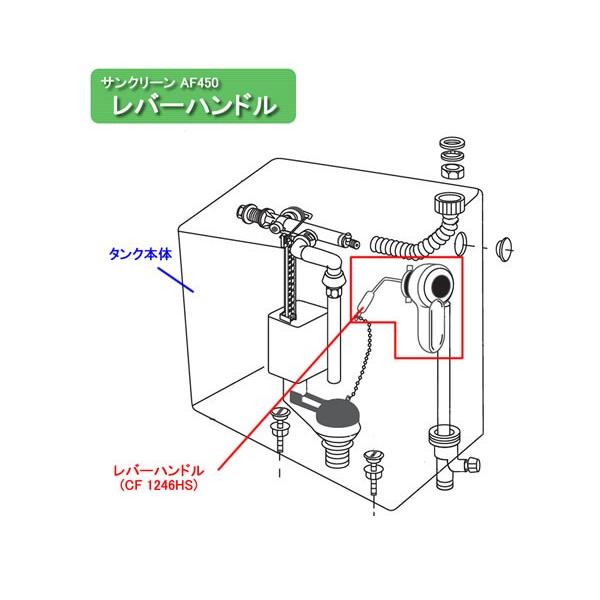 サンクリーン AF450
レバーハンドル

タンク本体

レバーハンドル
（CF 1246HS）