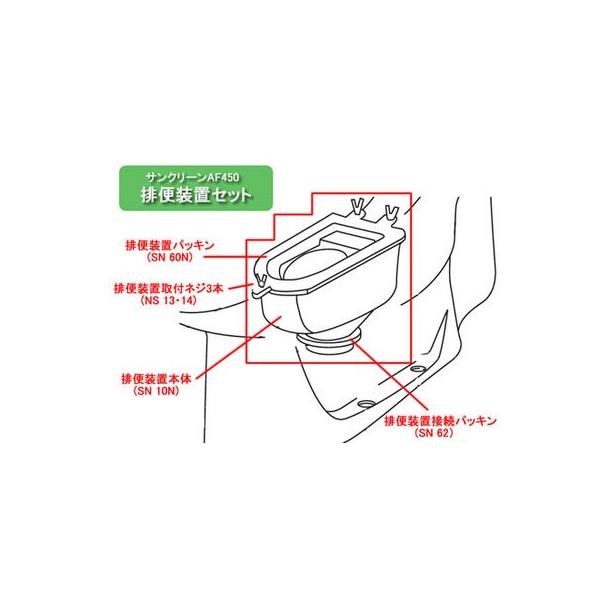 サンクリーンAF450
排便装置セット

排便装置パッキン
(SN 60N)

排便装置取付ネジ3本
(NS 13・14)

排便装置本体
(SN 10N)

排便装置接続パッキン
(SN 62)