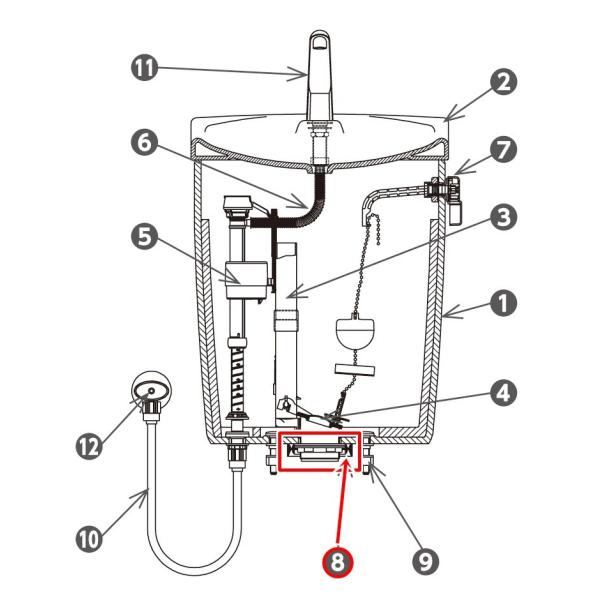 11
2
6
7
3
5
1
4
12
10
8
9