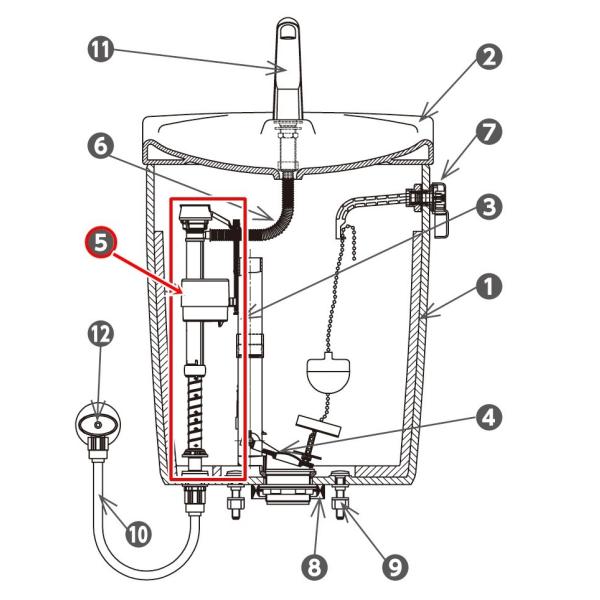 11
2
6
7
3
5
1
12
4
10
8
9