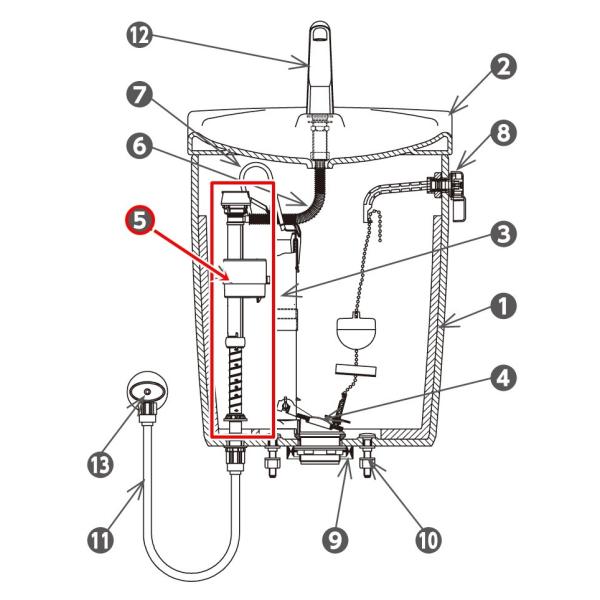 12
2
7
8
6
5
3
1
4
13
11
9
10